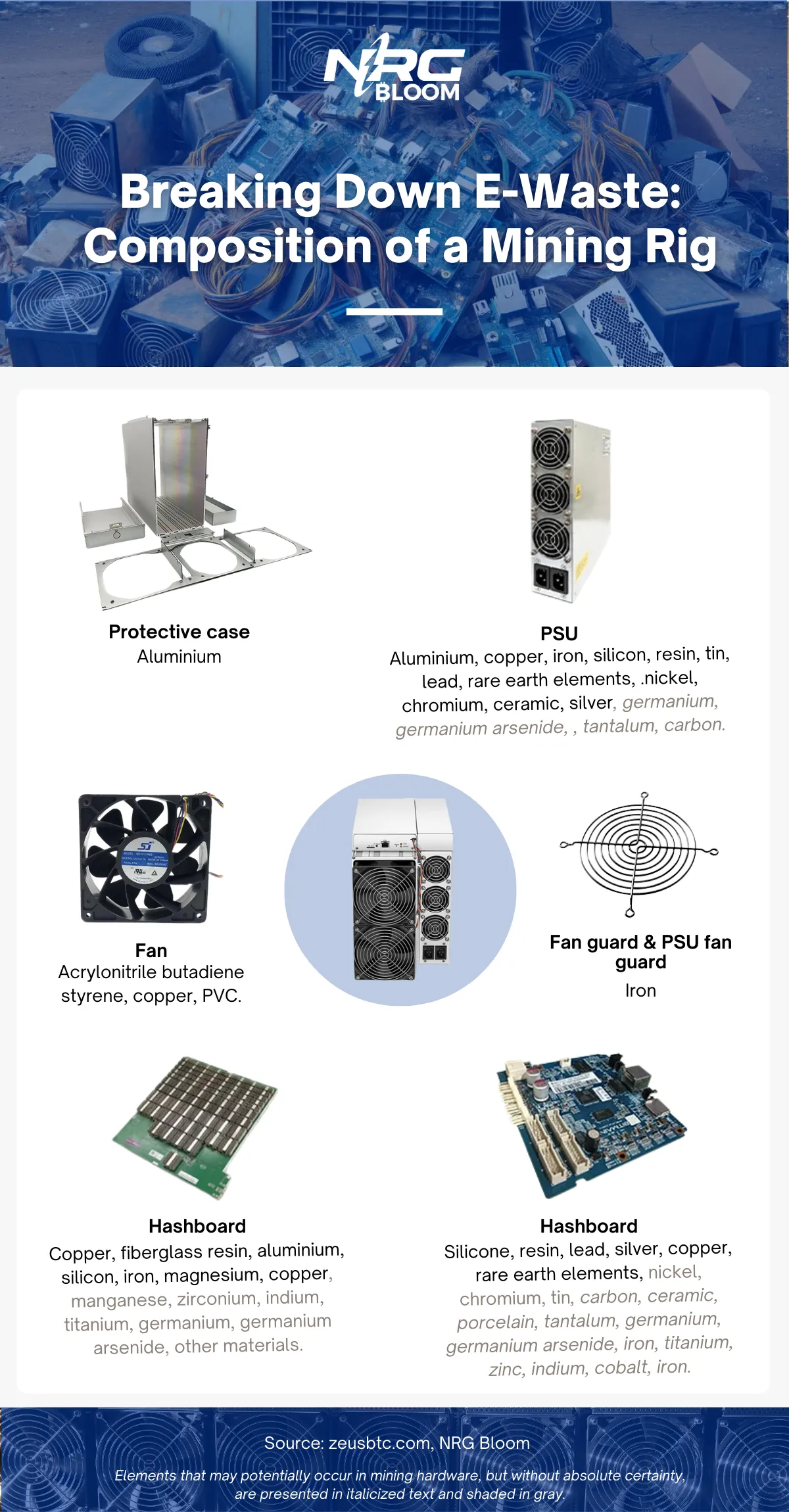 NRG BLOOM

Breaking Down E-Waste: Composition of a Mining Rig

Protective case
Aluminium

PSU
Aluminium, copper, iron, silicon, resin, tin, lead, rare earth elements, .nickel, chromium, ceramic, silver, germanium, germanium arsenide, , tantalum, carbon.

Fan
Acrylonitrile butadiene styrene, copper, PVC.

Fan guard & PSU fan guard
Iron

Hashboard
Copper, fiberglass resin, aluminium, silicon, iron, magnesium, copper, manganese, zirconium, indium, titanium, germanium, germanium arsenide, other materials.

Hashboard
Silicone, resin, lead, silver, copper, rare earth elements, nickel, chromium, tin, carbon, ceramic, porcelain, tantalum, germanium, germanium arsenide, iron, titanium, zinc, indium, cobalt, iron.

Source: zeusbtc.com, NRG Bloom

Elements that may potentially occur in mining hardware, but without absolute certainty, are presented in italicized text and shaded in gray.